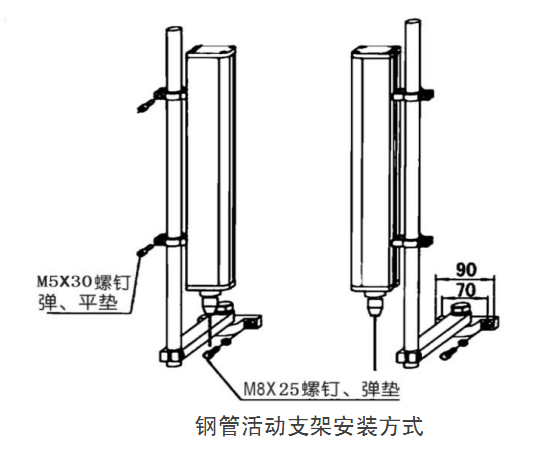 M5X30螺钉
弹、平垫

90
70

M8X25螺钉、弹垫

钢管活动支架安装方式